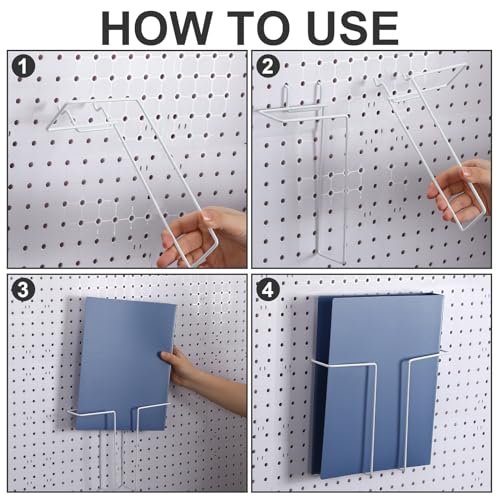 HOW TO USE

1

2

3

4