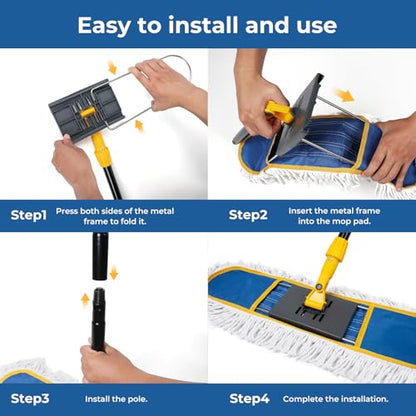 Easy to install and use

Step1 Press both sides of the metal frame to fold it.

Step2 Insert the metal frame into the mop pad.

Step3 Install the pole.

Step4 Complete the installation.