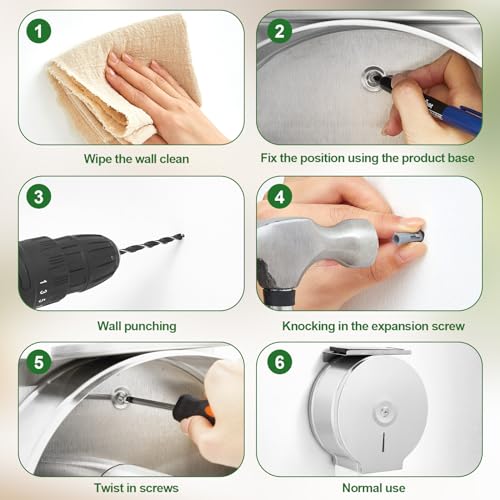 1
Wipe the wall clean

2
Fix the position using the product base

3
1 3 5
Wall punching

4
Knocking in the expansion screw

5
Twist in screws

6
Normal use