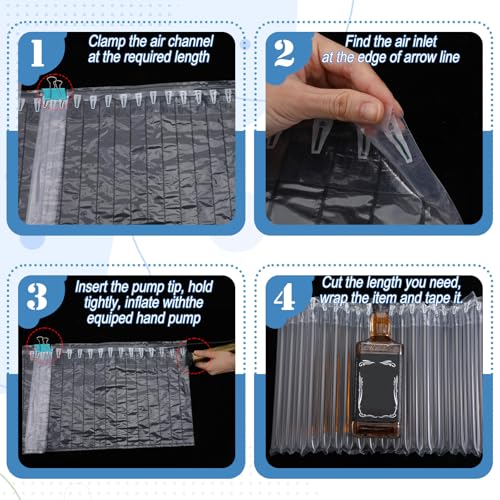 1
Clamp the air channel at the required length

2
Find the air inlet at the edge of arrow line

3
Insert the pump tip, hold tightly, inflate withthe equiped hand pump

4
Cut the length you need, wrap the item and tape it.