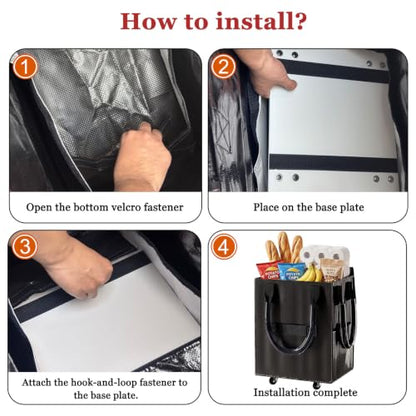 How to install?

1

Open the bottom velcro fastener

2

Place on the base plate

3

Attach the hook-and-loop fastener to the base plate.

4

POTATO CHIPS

POTATO CHIPS

Installation complete