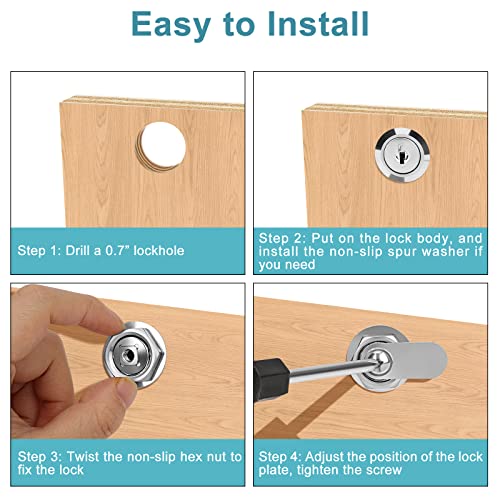 Easy to Install

Step 1: Drill a 0.7" lockhole

Step 2: Put on the lock body, and install the non-slip spur washer if you need

Step 3: Twist the non-slip hex nut to fix the lock

Step 4: Adjust the position of the lock plate, tighten the screw