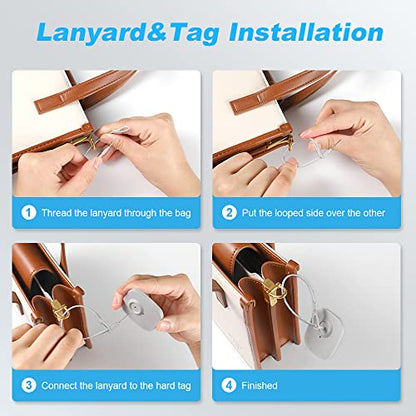 Lanyard&Tag Installation

1 Thread the lanyard through the bag

2 Put the looped side over the other

3 Connect the lanyard to the hard tag

4 Finished