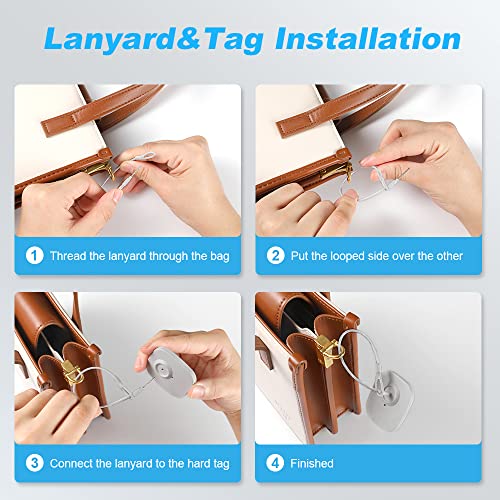 Lanyard&Tag Installation

1 Thread the lanyard through the bag

2 Put the looped side over the other

3 Connect the lanyard to the hard tag

4 Finished