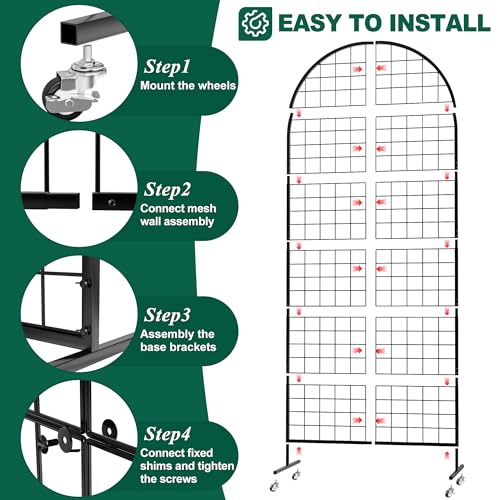 EASY TO INSTALL

Step1
Mount the wheels

Step2
Connect mesh wall assembly

Step3
Assembly the base brackets

Step4
Connect fixed shims and tighten the screws