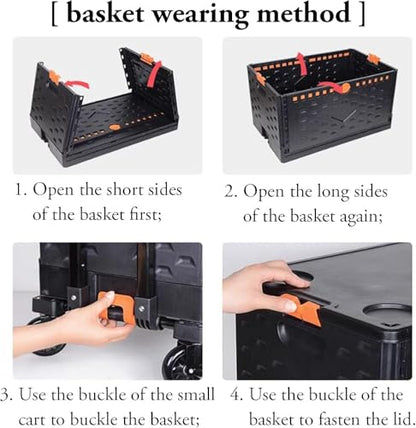 [ basket wearing method ]

1. Open the short sides of the basket first;

2. Open the long sides of the basket again;

3. Use the buckle of the small cart to buckle the basket;

4. Use the buckle of the basket to fasten the lid.