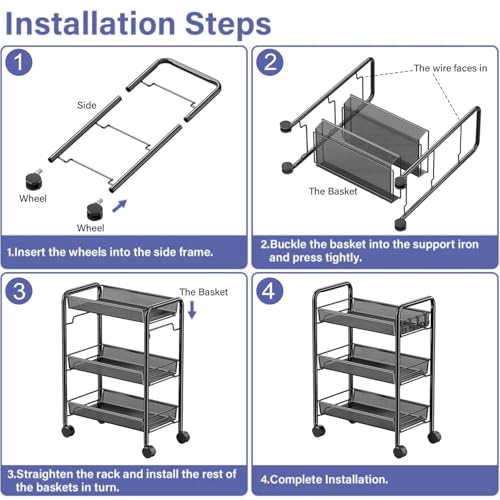 Installation Steps

1

Side

Wheel

Wheel

1.Insert the wheels into the side frame.

2

The wire faces in

The Basket

2.Buckle the basket into the support iron and press tightly.

3

The Basket

3.Straighten the rack and install the rest of the baskets in turn.

4

4.Complete Installation.