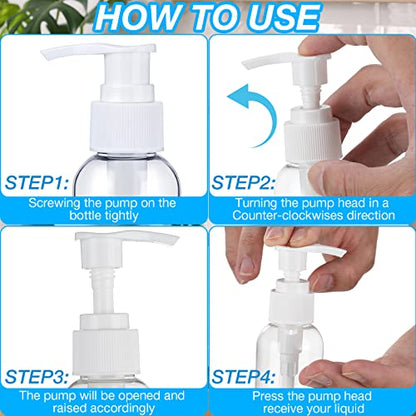 HOW TO USE

STEP1:
Screwing the pump on the bottle tightly

STEP2:
Turning the pump head in a Counter-clockwises direction

STEP3:
The pump will be opened and raised accordingly

STEP4:
Press the pump head receive your liquid