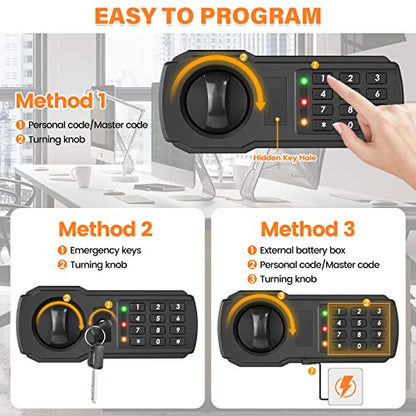 EASY TO PROGRAM

Method 1
1 Personal code/Master code
2 Turning knob

2
1
1 2 3
4 6
7 8
* 0

Hidden Key Hole

Method 2
1 Emergency keys
2 Turning knob

2
1
1 2 3
4 5 6
7 8 9
* 0 #

Method 3
1 External battery box
2 Personal code/Master code
3 Turning knob

3
2
1 2 3
4 5 6
7 8 9
* 0 #
1