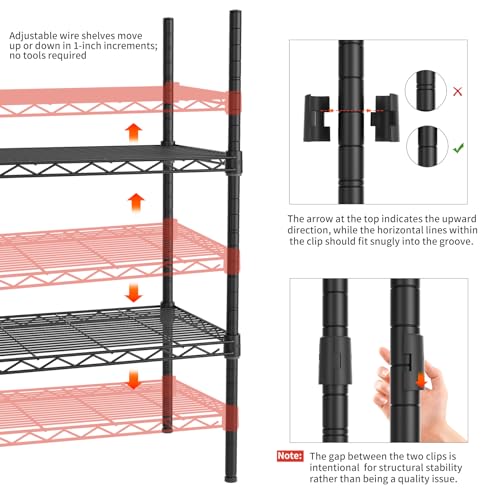 Adjustable wire shelves move up or down in 1-inch increments; no tools required

The arrow at the top indicates the upward direction, while the horizontal lines within the clip should fit snugly into the groove.

Note: The gap between the two clips is intentional for structural stability rather than being a quality issue.