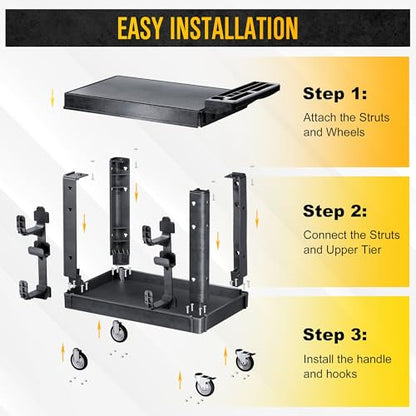 EASY INSTALLATION

Step 1:
Attach the Struts and Wheels

Step 2:
Connect the Struts and Upper Tier

Step 3:
Install the handle and hooks