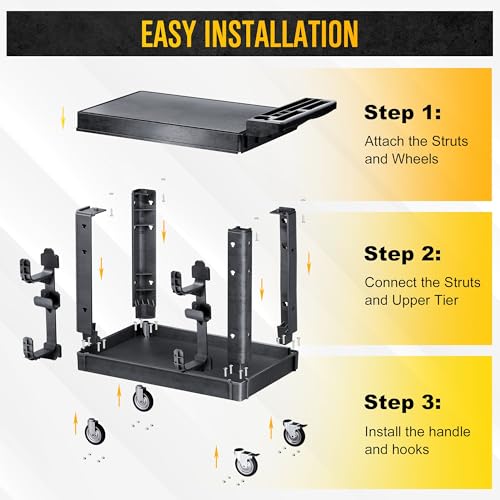 EASY INSTALLATION

Step 1:
Attach the Struts and Wheels

Step 2:
Connect the Struts and Upper Tier

Step 3:
Install the handle and hooks