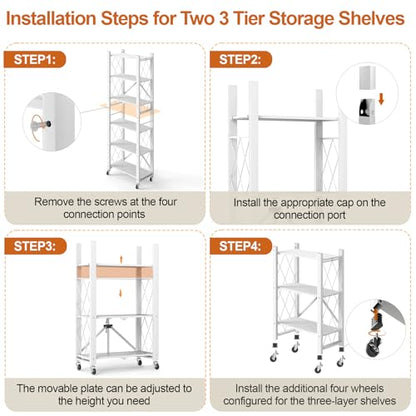 Installation Steps for Two 3 Tier Storage Shelves

STEP1:

Remove the screws at the four connection points

STEP2:

Install the appropriate cap on the connection port

STEP3:

The movable plate can be adjusted to the height you need

STEP4:

Install the additional four wheels configured for the three-layer shelves