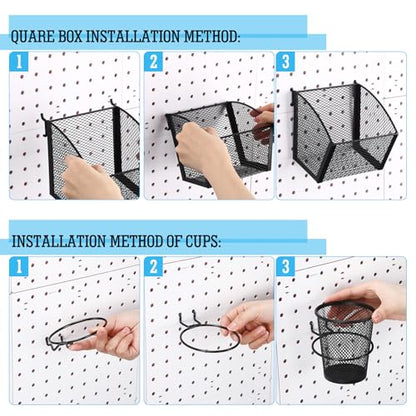 QUARE BOX INSTALLATION METHOD:

1

2

3

INSTALLATION METHOD OF CUPS:

1

2

3