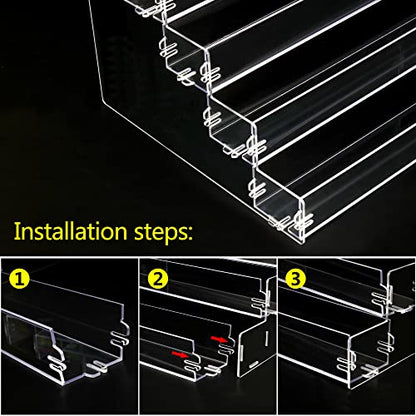 Installation steps:

1

2

3