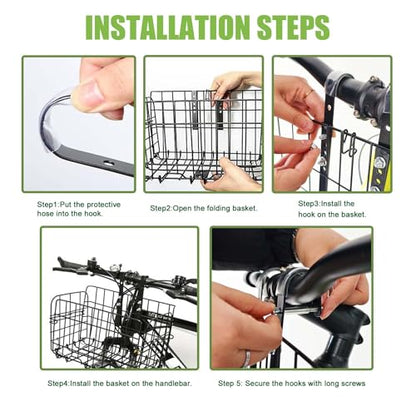 INSTALLATION STEPS

Step1:Put the protective hose into the hook.

Step2:Open the folding basket.

Step3:Install the hook on the basket.

Step4:Install the basket on the handlebar.

Step 5: Secure the hooks with long screws