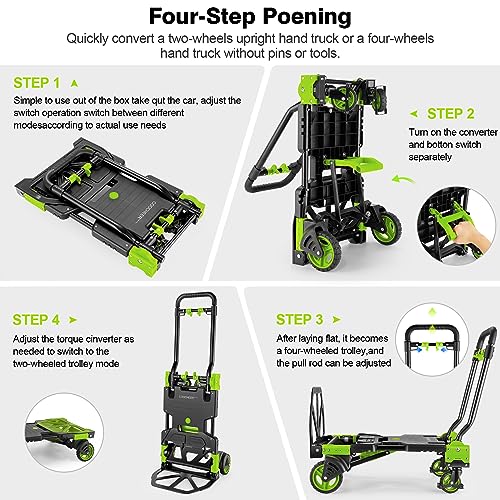 Four-Step Poening
Quickly convert a two-wheels upright hand truck or a four-wheels hand truck without pins or tools.

STEP 1
Simple to use out of the box take qut the car, adjust the switch operation switch between different modesaccording to actual use needs

STEP 2
Turn on the converter and botton switch separately

STEP 4
Adjust the torque cinverter as needed to switch to the two-wheeled trolley mode

STEP 3
After laying flat, it becomes a four-wheeled trolley,and the pull rod can be adjusted