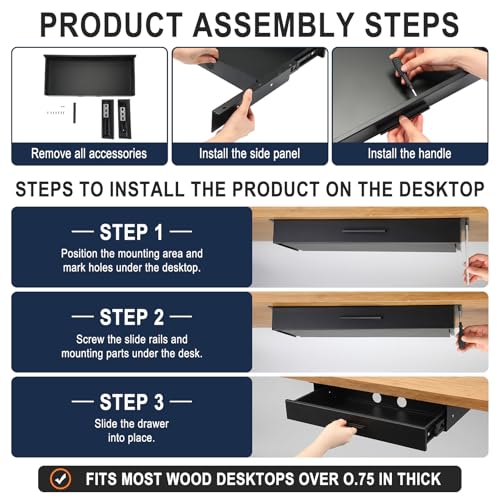 PRODUCT ASSEMBLY STEPS

Remove all accessories

Install the side panel

Install the handle

STEPS TO INSTALL THE PRODUCT ON THE DESKTOP

— STEP 1 —
Position the mounting area and mark holes under the desktop.

— STEP 2 —
Screw the slide rails and mounting parts under the desk.

— STEP 3 —
Slide the drawer into place.

FITS MOST WOOD DESKTOPS OVER O.75 IN THICK