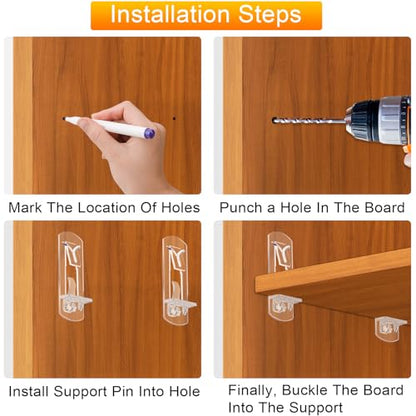 Installation Steps

Mark The Location Of Holes

Punch a Hole In The Board

Install Support Pin Into Hole

Finally, Buckle The Board Into The Support