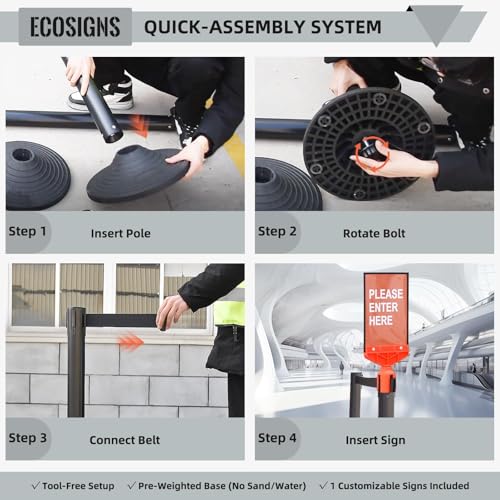 ECOSIGNS QUICK-ASSEMBLY SYSTEM

Step 1 Insert Pole

Step 2 Rotate Bolt

Step 3 Connect Belt

PLEASE ENTER HERE

Step 4 Insert Sign

✓ Tool-Free Setup ✓ Pre-Weighted Base (No Sand/Water) ✓ 1 Customizable Signs Included