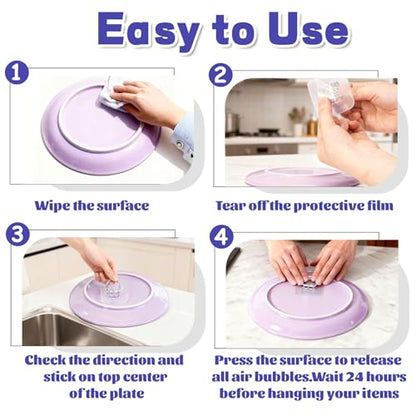 Easy to Use

1

Wipe the surface

2

Tear off the protective film

3

Check the direction and stick on top center of the plate

4

Press the surface to release all air bubbles.Wait 24 hours before hanging your items