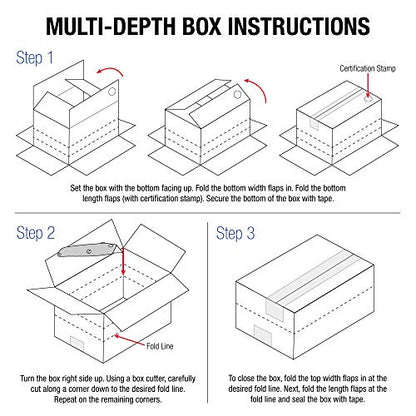 MULTI-DEPTH BOX INSTRUCTIONS

Step 1

Certification Stamp

Set the box with the bottom facing up. Fold the bottom width flaps in. Fold the bottom length flaps (with certification stamp). Secure the bottom of the box with tape.

Step 2

Fold Line

Turn the box right side up. Using a box cutter, carefully cut along a corner down to the desired fold line. Repeat on the remaining corners.

Step 3

To close the box, fold the top width flaps in at the desired fold line. Next, fold the length flaps at the fold line and seal the box with tape.