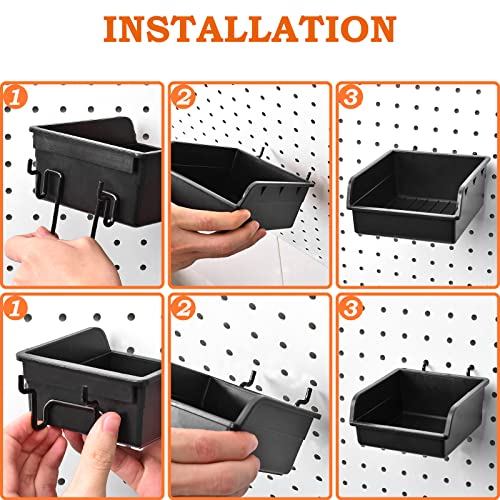 INSTALLATION

1

2

3

1

2

3