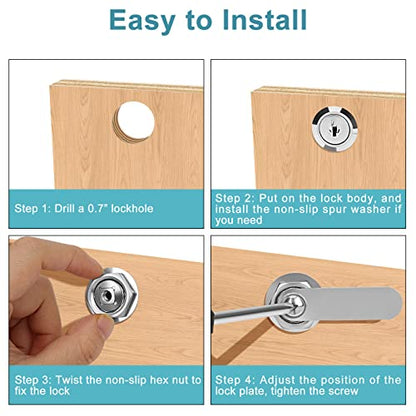 Easy to Install

Step 1: Drill a 0.7" lockhole

Step 2: Put on the lock body, and install the non-slip spur washer if you need

Step 3: Twist the non-slip hex nut to fix the lock

Step 4: Adjust the position of the lock plate, tighten the screw