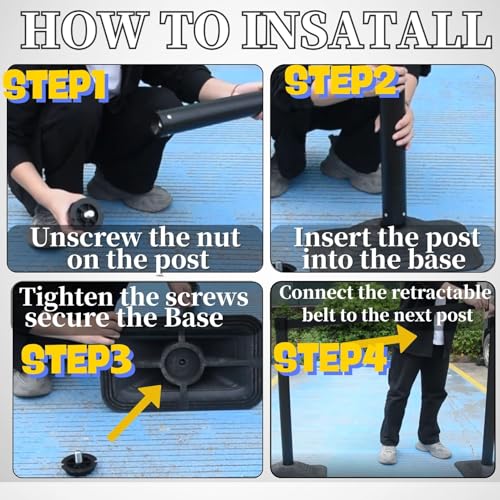 HOW TO INSATALL

STEP1
Unscrew the nut on the post

STEP2
Insert the post into the base

Tighten the screws secure the Base
STEP3

Connect the retractable belt to the next post
STEP4