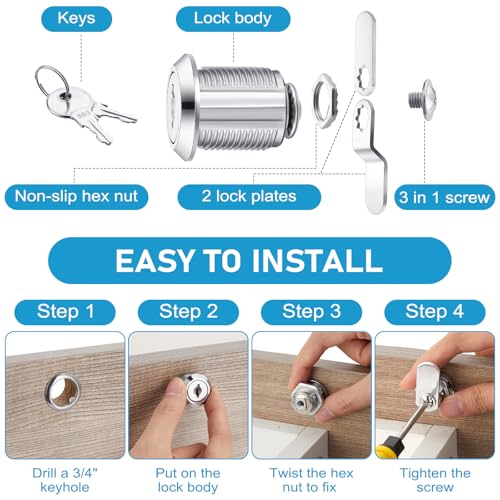 Keys

Lock body

Non-slip hex nut

2 lock plates

3 in 1 screw

EASY TO INSTALL

Step 1

Step 2

Step 3

Step 4

Drill a 3/4" keyhole

Put on the lock body

Twist the hex nut to fix

Tighten the screw