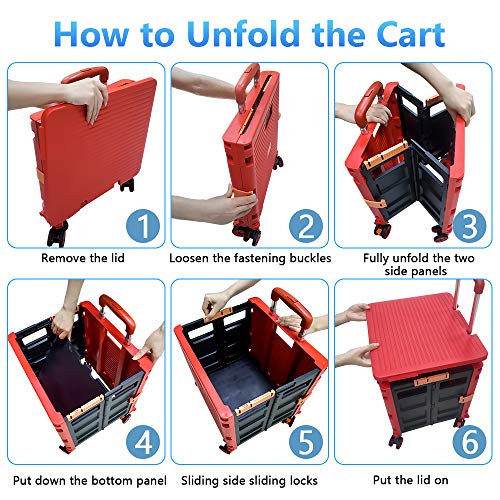 How to Unfold the Cart

1
Remove the lid

2
Loosen the fastening buckles

3
Fully unfold the two side panels

4
Put down the bottom panel

5
Sliding side sliding locks

6
Put the lid on