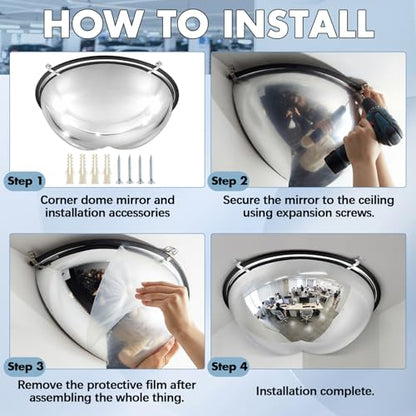 HOW TO INSTALL

Step 1

Corner dome mirror and installation accessories

Step 2

Secure the mirror to the ceiling using expansion screws.

Step 3

Remove the protective film after assembling the whole thing.

Step 4

Installation complete.