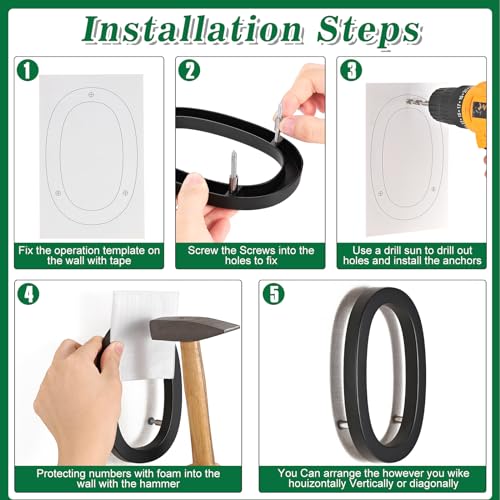 Installation Steps

1

Fix the operation template on the wall with tape

2

Screw the Screws into the holes to fix

3

Use a drill sun to drill out holes and install the anchors

4

Protecting numbers with foam into the wall with the hammer

5

You Can arrange the however you wike houizontally Vertically or diagonally