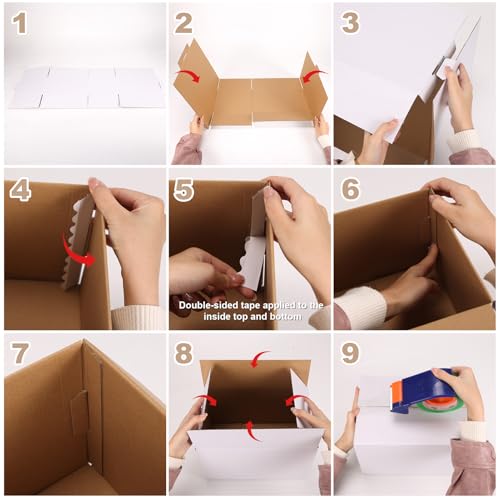 1

2

3

4

5

Double-sided tape applied to the inside top and bottom

6

7

8

9