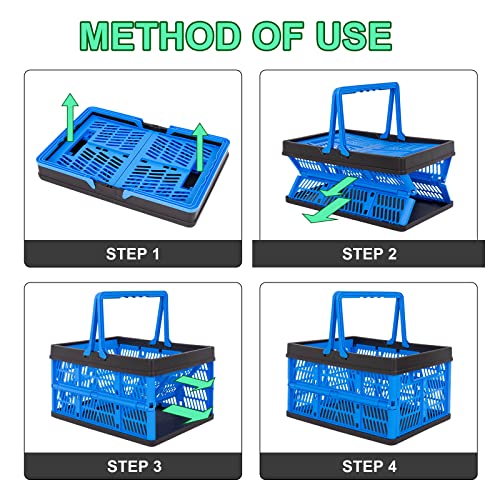 METHOD OF USE

STEP 1

STEP 2

STEP 3

STEP 4