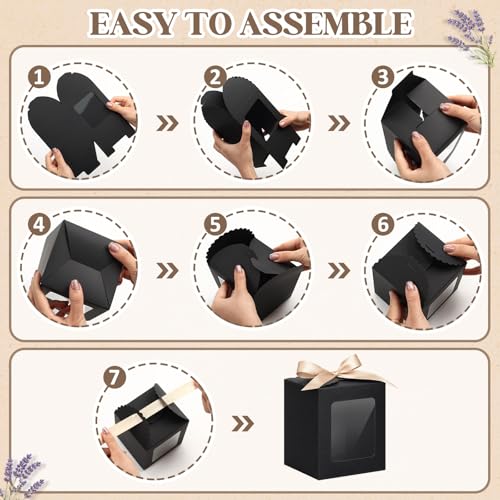 EASY TO ASSEMBLE

1

2

3

4

5

6

7