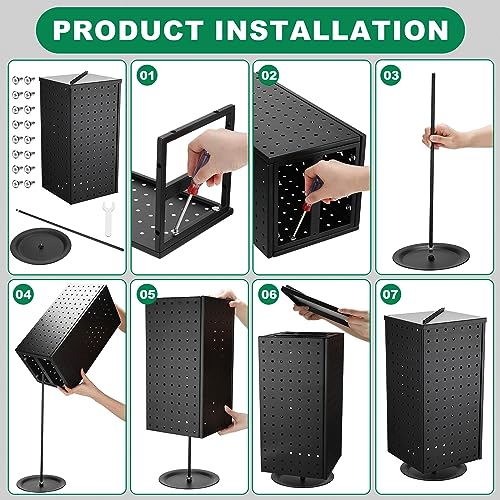 PRODUCT INSTALLATION

01

02

03

04

05

06

07