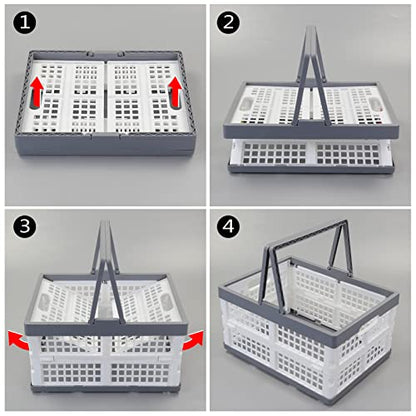 1

2

3

4