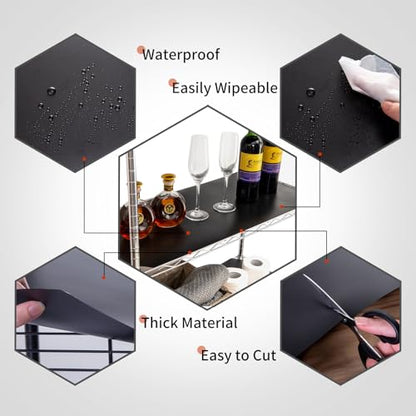 Waterproof

Easily Wipeable

Thick Material

Easy to Cut