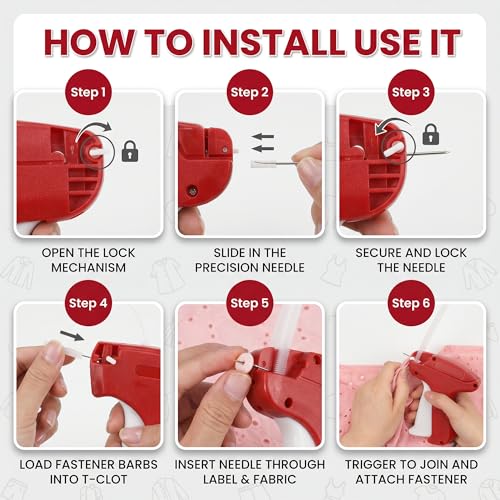 HOW TO INSTALL USE IT

Step 1

OPEN THE LOCK MECHANISM

Step 2

SLIDE IN THE PRECISION NEEDLE

Step 3

SECURE AND LOCK THE NEEDLE

Step 4

LOAD FASTENER BARBS INTO T-CLOT

Step 5

INSERT NEEDLE THROUGH LABEL & FABRIC

Step 6

TRIGGER TO JOIN AND ATTACH FASTENER