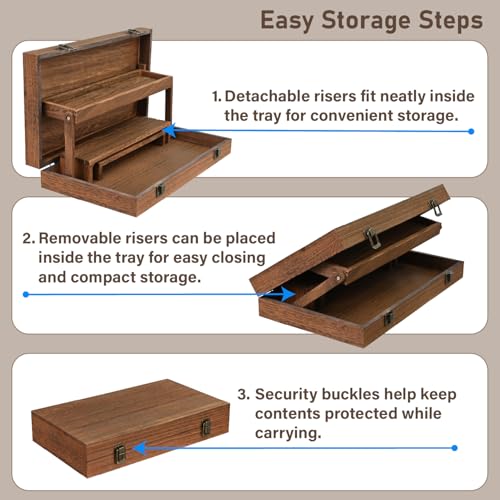 Easy Storage Steps

1. Detachable risers fit neatly inside the tray for convenient storage.

2. Removable risers can be placed inside the tray for easy closing and compact storage.

3. Security buckles help keep contents protected while carrying.