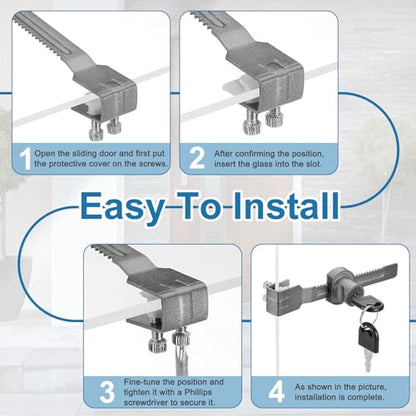 1 Open the sliding door and first put the protective cover on the screws.

2 After confirming the position, insert the glass into the slot.

Easy To Install

3 Fine-tune the position and tighten it with a Phillips screwdriver to secure it.

4 As shown in the picture, installation is complete.