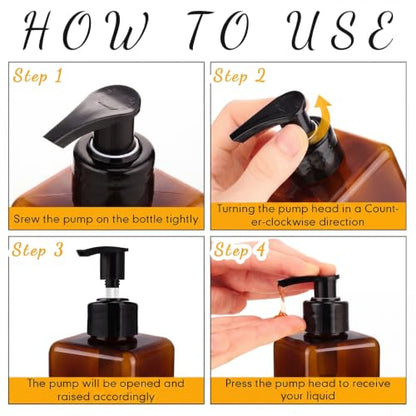 HOW TO USE

Step 1

Srew the pump on the bottle tightly

Step 2

Turning the pump head in a Counter-clockwise direction

Step 3

The pump will be opened and raised accordingly

Step 4

Press the pump head to receive your liquid