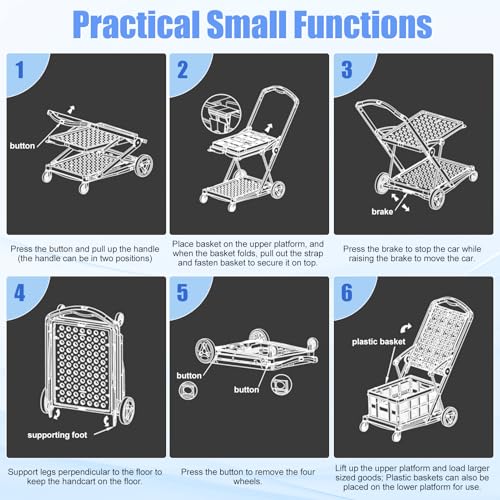 Practical Small Functions

1

button

Press the button and pull up the handle (the handle can be in two positions)

2

Place basket on the upper platform, and when the basket folds, pull out the strap and fasten basket to secure it on top.

3

brake

Press the brake to stop the car while raising the brake to move the car.

4

supporting foot

Support legs perpendicular to the floor to keep the handcart on the floor.

5

button

button

Press the button to remove the four wheels.

6

plastic basket

Lift up the upper platform and load larger sized goods; Plastic baskets can also be placed on the lower platform for use.