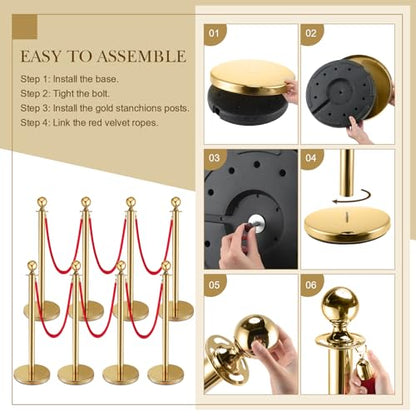 EASY TO ASSEMBLE

Step 1: Install the base.
Step 2: Tight the bolt.
Step 3: Install the gold stanchions posts.
Step 4: Link the red velvet ropes.

01

02

03

04

05

06