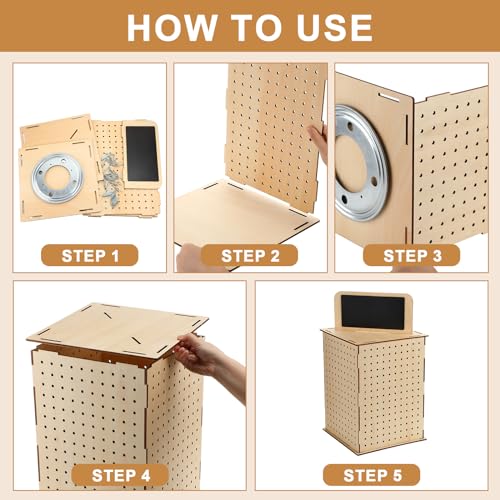 HOW TO USE

STEP 1

STEP 2

STEP 3

STEP 4

STEP 5