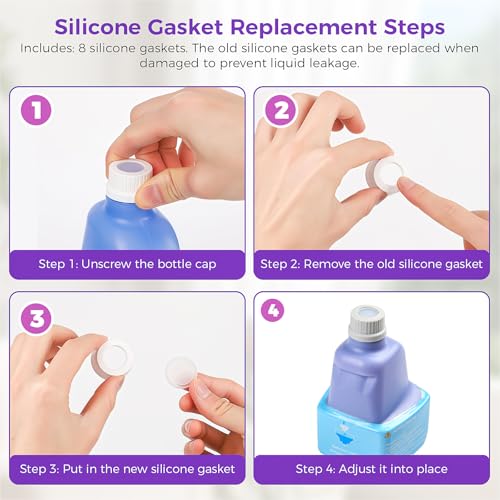 Silicone Gasket Replacement Steps

Includes: 8 silicone gaskets. The old silicone gaskets can be replaced when damaged to prevent liquid leakage.

1

Step 1: Unscrew the bottle cap

2

Step 2: Remove the old silicone gasket

3

Step 3: Put in the new silicone gasket

4

Step 4: Adjust it into place