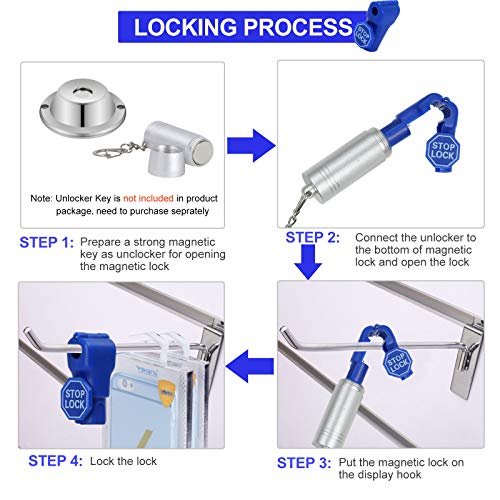 LOCKING PROCESS

STOP LOCK

Note: Unlocker Key is not included in product package, need to purchase seprately

STOP LOCK

STEP 1: Prepare a strong magnetic key as unclocker for opening the magnetic lock

STEP 2: Connect the unlocker to the bottom of magnetic lock and open the lock

STOP LOCK

STOP LOCK

STEP 4: Lock the lock

STEP 3: Put the magnetic lock on the display hook