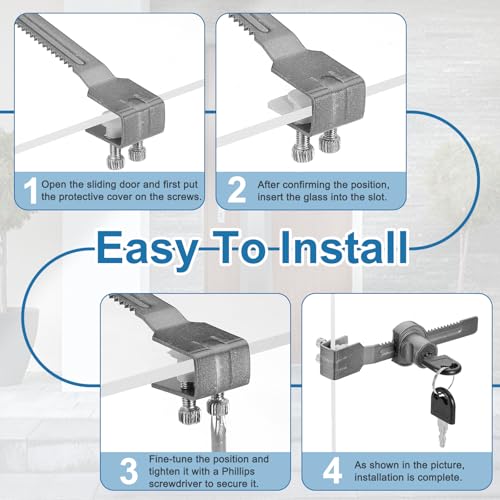 1 Open the sliding door and first put the protective cover on the screws.

2 After confirming the position, insert the glass into the slot.

Easy To Install

3 Fine-tune the position and tighten it with a Phillips screwdriver to secure it.

4 As shown in the picture, installation is complete.