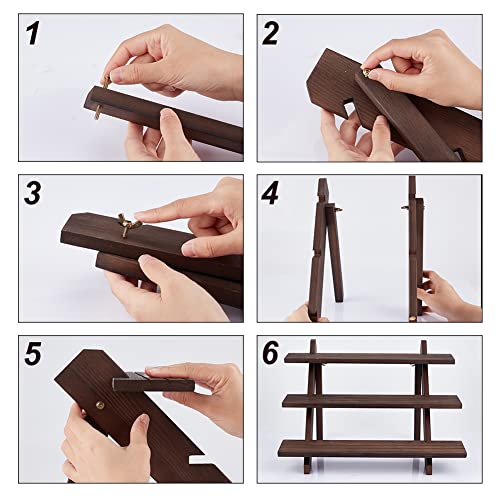 1

2

3

4

5

6